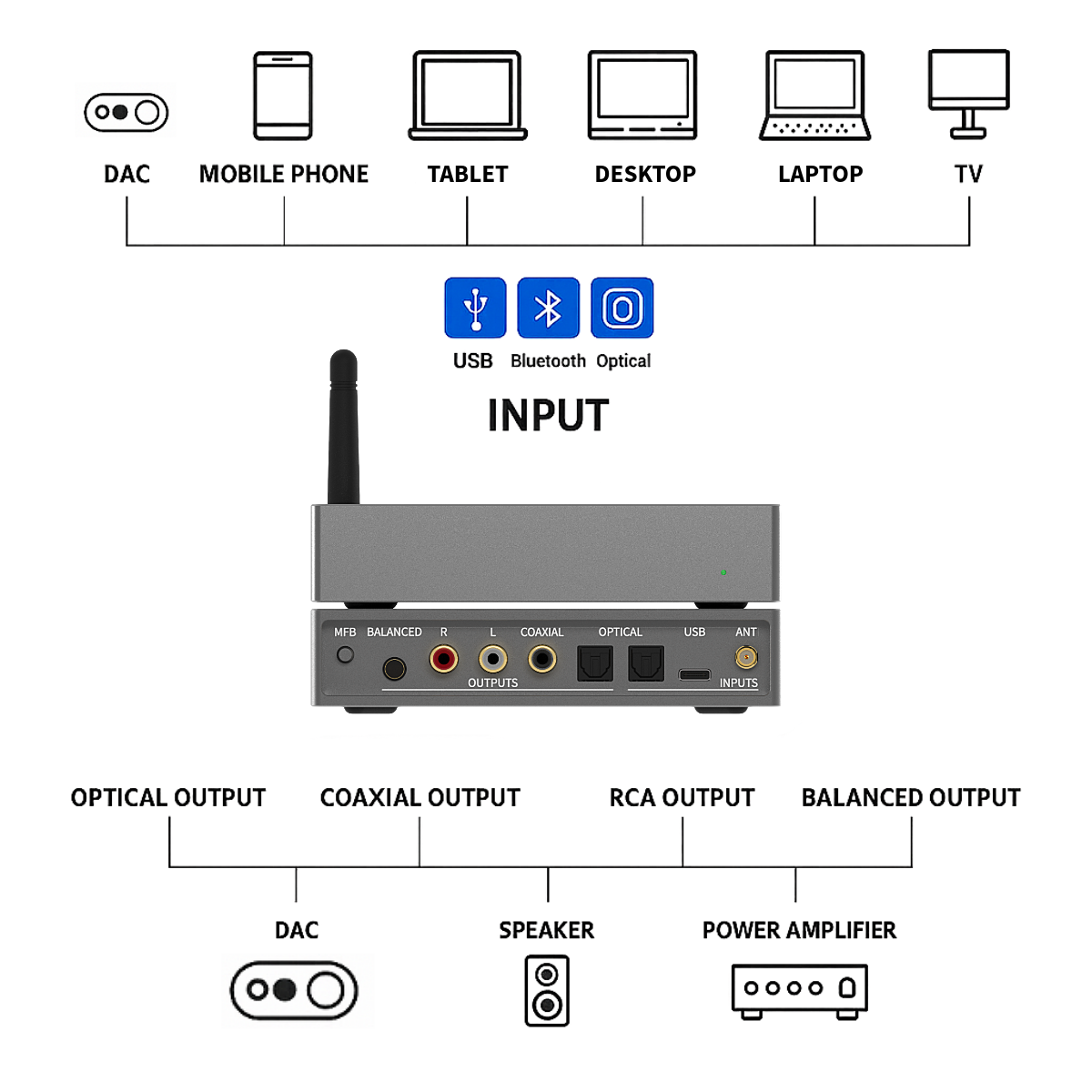 DAC MOBILE PHONE TABLET DESKTOP LAPTOP TV

USB Bluetooth Optical

INPUT

MFB BALANCED R L COAXIAL OPTICAL USB ANT

OUTPUTS INPUTS

OPTICAL OUTPUT COAXIAL OUTPUT RCA OUTPUT BALANCED OUTPUT

DAC SPEAKER POWER AMPLIFIER